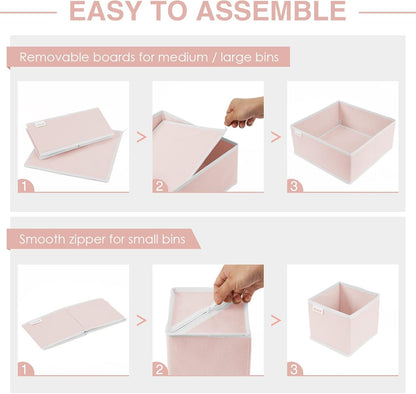 EASY TO ASSEMBLE

Removable boards for medium / large bins

1 > 2 > 3

Smooth zipper for small bins

1 > 2 > 3