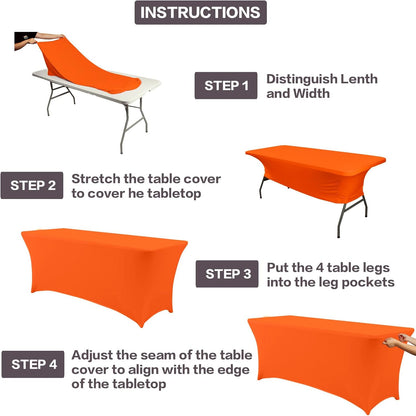 INSTRUCTIONS

STEP 1 Distinguish Lenth and Width

STEP 2 Stretch the table cover to cover he tabletop

STEP 3 Put the 4 table legs into the leg pockets

STEP 4 Adjust the seam of the table cover to align with the edge of the tabletop