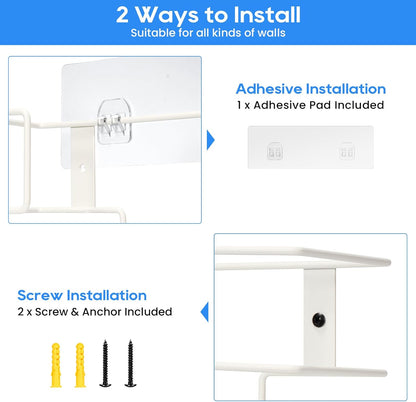 2 Ways to Install
Suitable for all kinds of walls

Adhesive Installation
1 x Adhesive Pad Included

Screw Installation
2 x Screw & Anchor Included