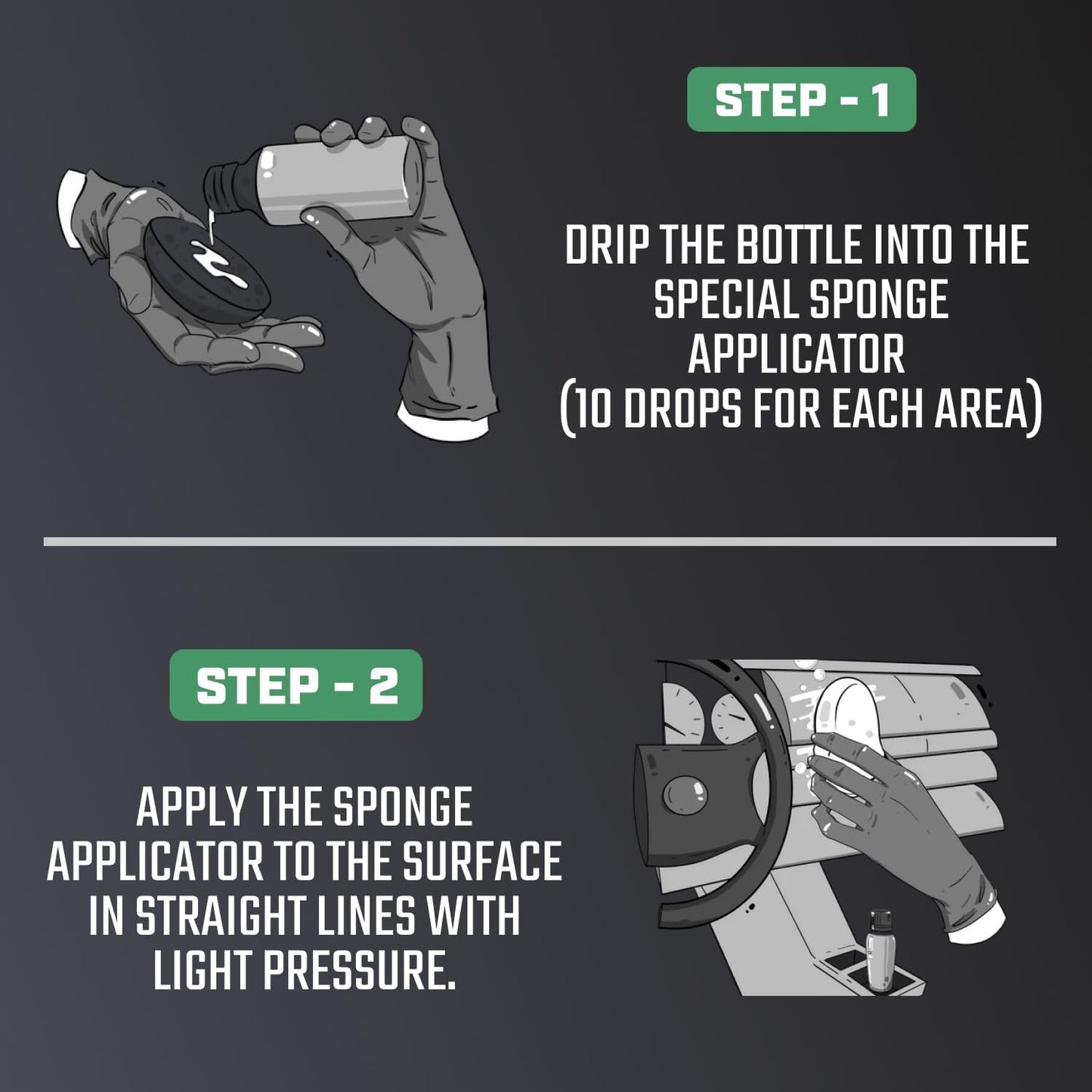 STEP - 1

DRIP THE BOTTLE INTO THE SPECIAL SPONGE APPLICATOR (10 DROPS FOR EACH AREA)

STEP - 2

APPLY THE SPONGE APPLICATOR TO THE SURFACE IN STRAIGHT LINES WITH LIGHT PRESSURE.