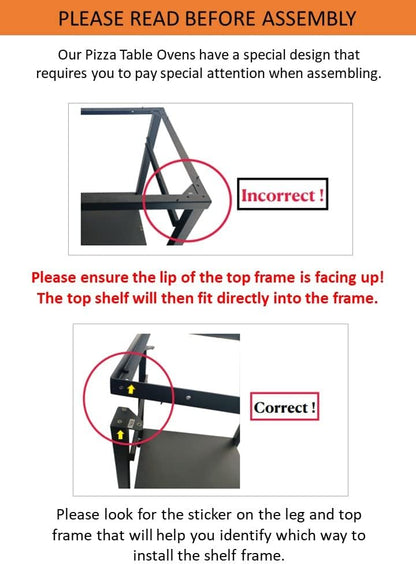 PLEASE READ BEFORE ASSEMBLY

Our Pizza Table Ovens have a special design that requires you to pay special attention when assembling.

Incorrect !

Please ensure the lip of the top frame is facing up! The top shelf will then fit directly into the frame.

Correct !

Please look for the sticker on the leg and top frame that will help you identify which way to install the shelf frame.