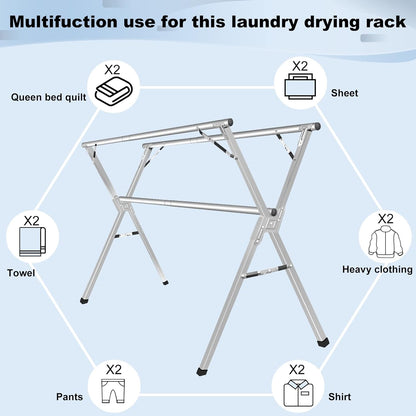 Multifuction use for this laundry drying rack

X2
Queen bed quilt

X2
Sheet

X2
Towel

X2
Heavy clothing

X2
Pants

X2
Shirt