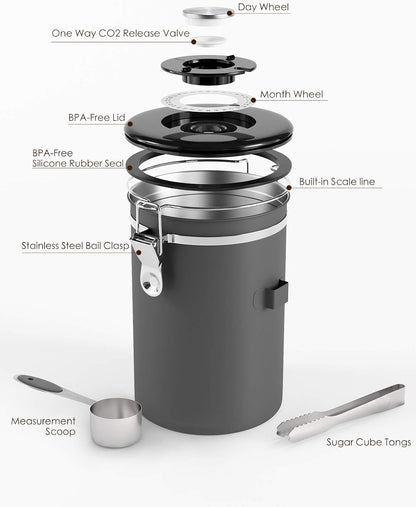 Day Wheel

One Way CO2 Release Valve

Month Wheel

BPA-Free Lid

BPA-Free Silicone Rubber Seal

Built-in Scale line

Stainless Steel Bail Clasp

Measurement Scoop

Sugar Cube Tongs