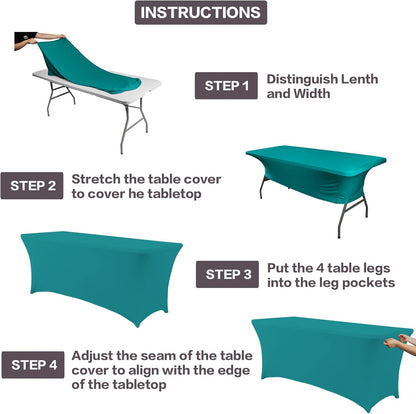 INSTRUCTIONS

STEP 1 Distinguish Lenth and Width

STEP 2 Stretch the table cover to cover he tabletop

STEP 3 Put the 4 table legs into the leg pockets

STEP 4 Adjust the seam of the table cover to align with the edge of the tabletop