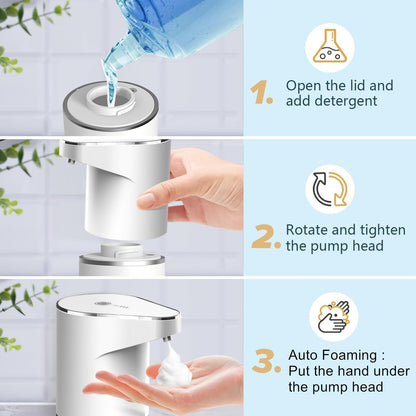 1. Open the lid and add detergent

2. Rotate and tighten the pump head

3. Auto Foaming : Put the hand under the pump head