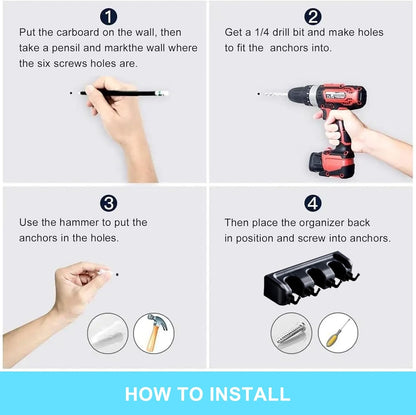 1

Put the carboard on the wall, then take a pensil and markthe wall where the six screws holes are.

2

Get a 1/4 drill bit and make holes to fit the anchors into.

3

Use the hammer to put the anchors in the holes.

4

Then place the organizer back in position and screw into anchors.

HOW TO INSTALL