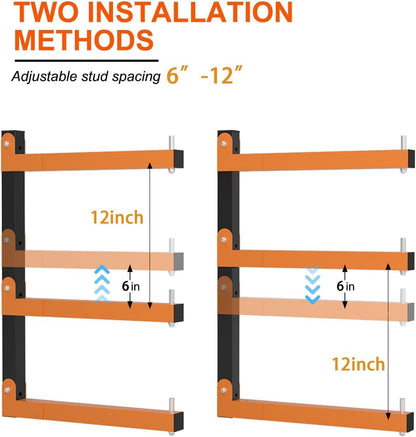 TWO INSTALLATION METHODS

Adjustable stud spacing 6″ -12″

12inch

6 in

6 in

12inch