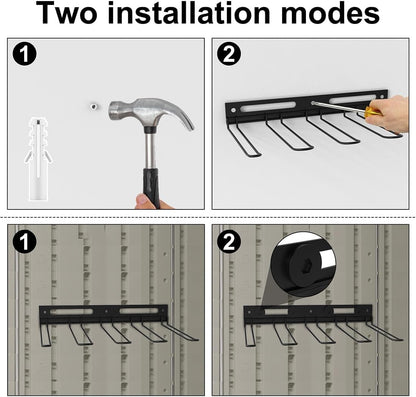 Two installation modes

1

2

1

2