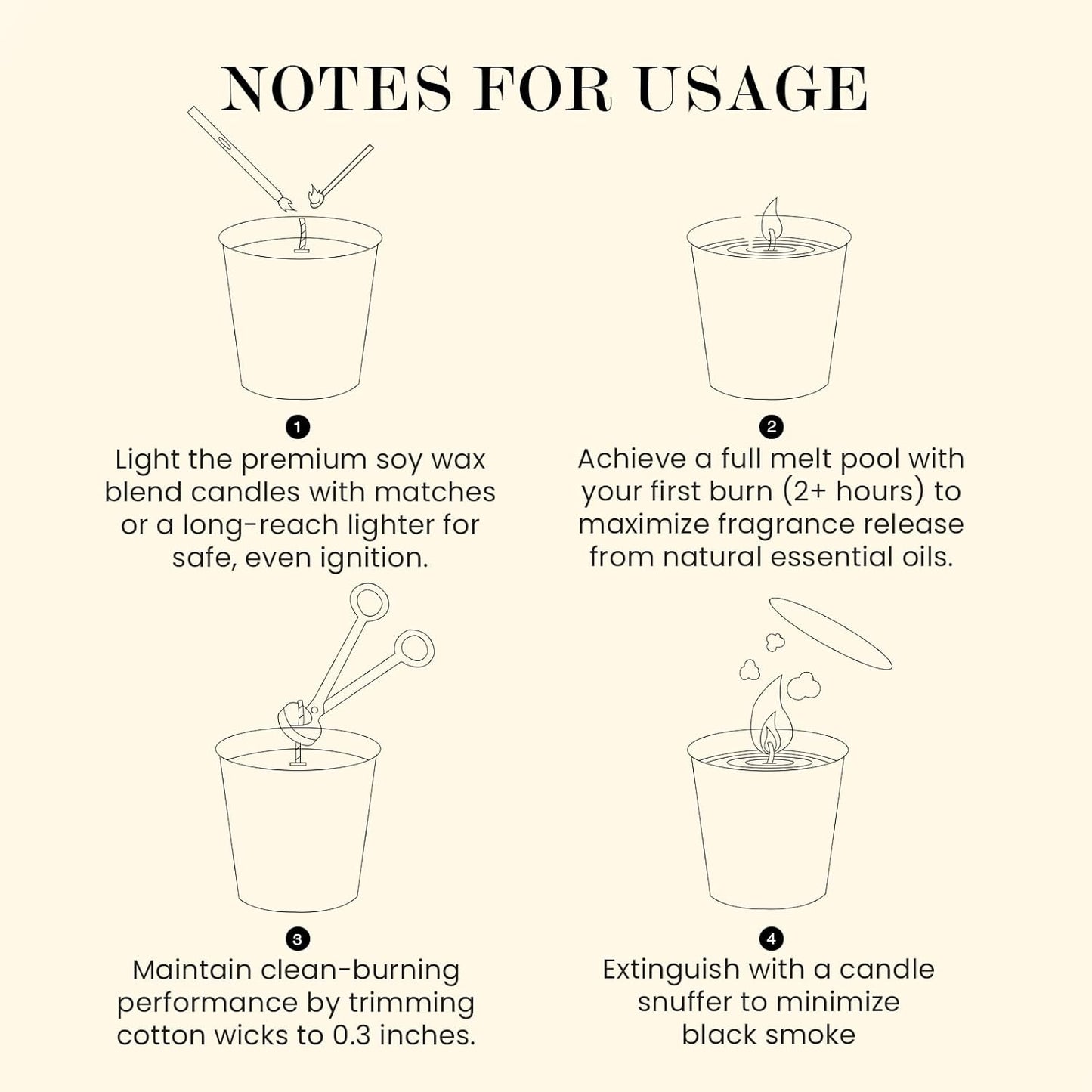 NOTES FOR USAGE

1
Light the premium soy wax blend candles with matches or a long-reach lighter for safe, even ignition.

2
Achieve a full melt pool with your first burn (2+ hours) to maximize fragrance release from natural essential oils.

3
Maintain clean-burning performance by trimming cotton wicks to 0.3 inches.

4
Extinguish with a candle snuffer to minimize black smoke