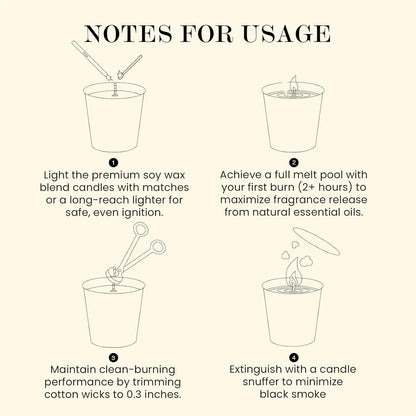 NOTES FOR USAGE

1
Light the premium soy wax blend candles with matches or a long-reach lighter for safe, even ignition.

2
Achieve a full melt pool with your first burn (2+ hours) to maximize fragrance release from natural essential oils.

3
Maintain clean-burning performance by trimming cotton wicks to 0.3 inches.

4
Extinguish with a candle snuffer to minimize black smoke