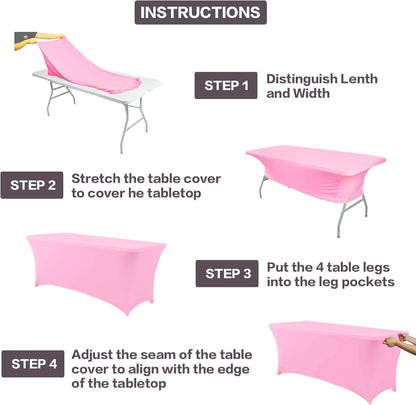 INSTRUCTIONS

STEP 1 Distinguish Lenth and Width

STEP 2 Stretch the table cover to cover he tabletop

STEP 3 Put the 4 table legs into the leg pockets

STEP 4 Adjust the seam of the table cover to align with the edge of the tabletop