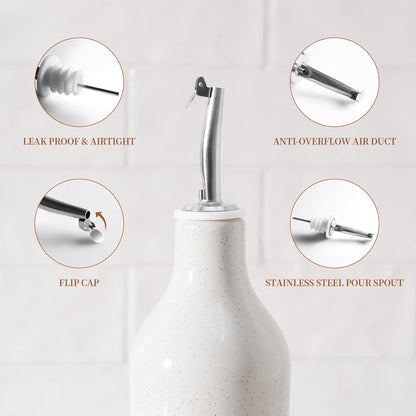 LEAK PROOF & AIRTIGHT

ANTI-OVERFLOW AIR DUCT

FLIP CAP

STAINLESS STEEL POUR SPOUT