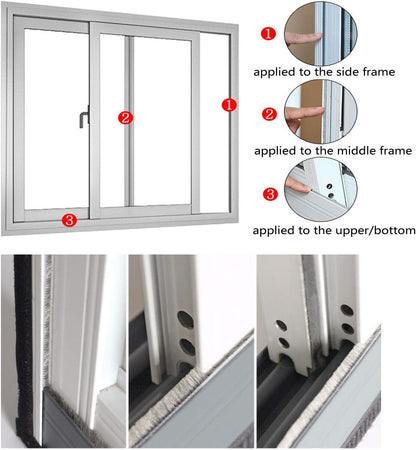 2

1

3

1

applied to the side frame

2

applied to the middle frame

3

applied to the upper/bottom