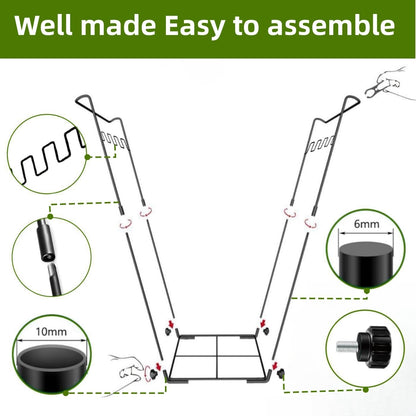 Well made Easy to assemble

6mm

10mm