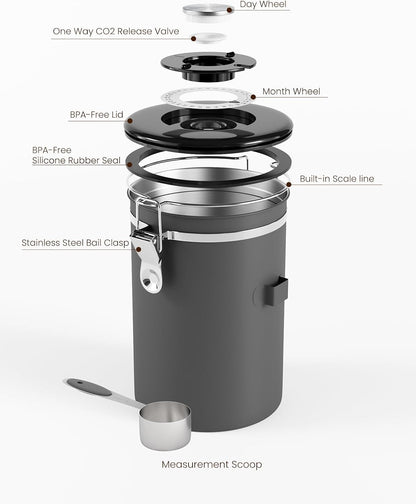 Day Wheel

One Way CO2 Release Valve

Month Wheel

BPA-Free Lid

BPA-Free
Silicone Rubber Seal

Built-in Scale line

Stainless Steel Bail Clasp

Measurement Scoop