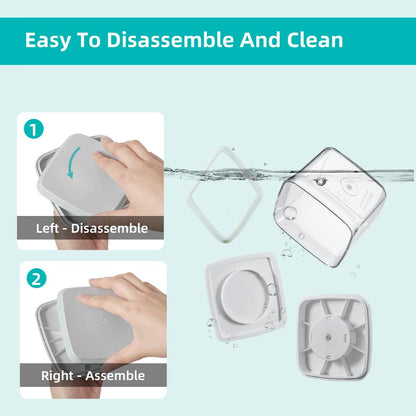 Easy To Disassemble And Clean

1

Left - Disassemble

2

Right - Assemble