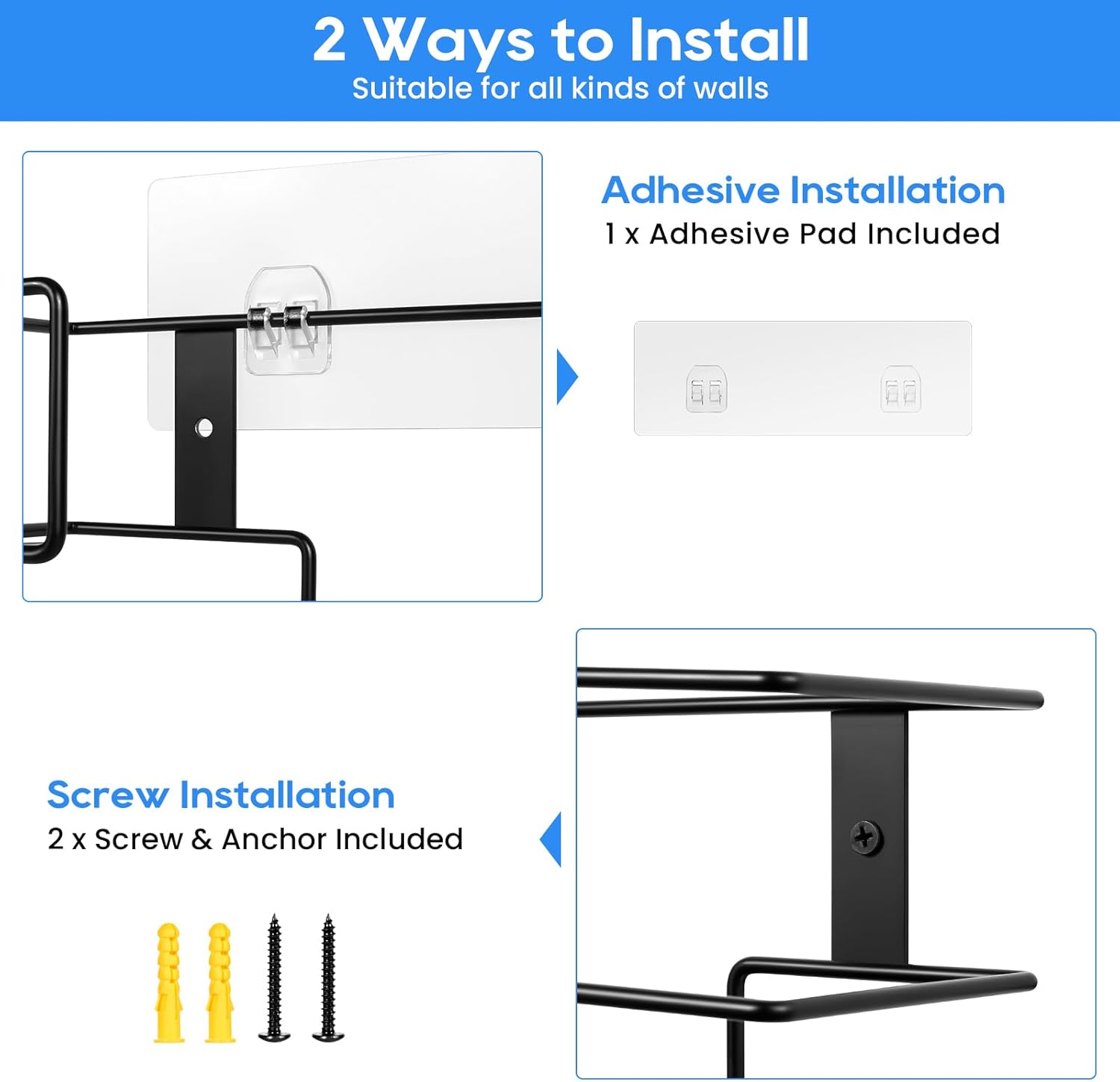 2 Ways to Install
Suitable for all kinds of walls

Adhesive Installation
1 x Adhesive Pad Included

Screw Installation
2 x Screw & Anchor Included