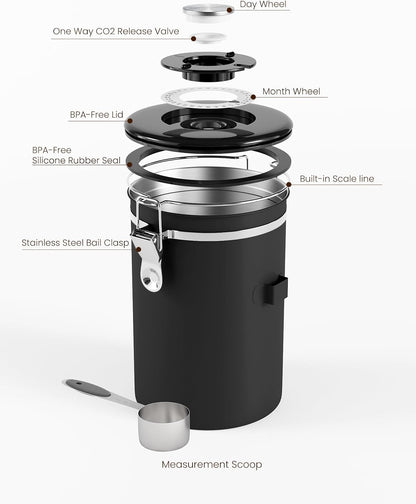 Day Wheel

One Way CO2 Release Valve

Month Wheel

BPA-Free Lid

BPA-Free
Silicone Rubber Seal

Built-in Scale line

Stainless Steel Bail Clasp

Measurement Scoop