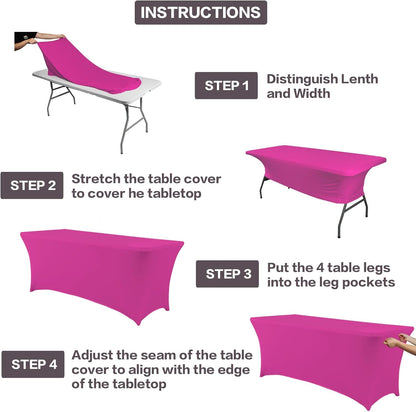 INSTRUCTIONS

STEP 1
Distinguish Lenth and Width

STEP 2
Stretch the table cover to cover he tabletop

STEP 3
Put the 4 table legs into the leg pockets

STEP 4
Adjust the seam of the table cover to align with the edge of the tabletop