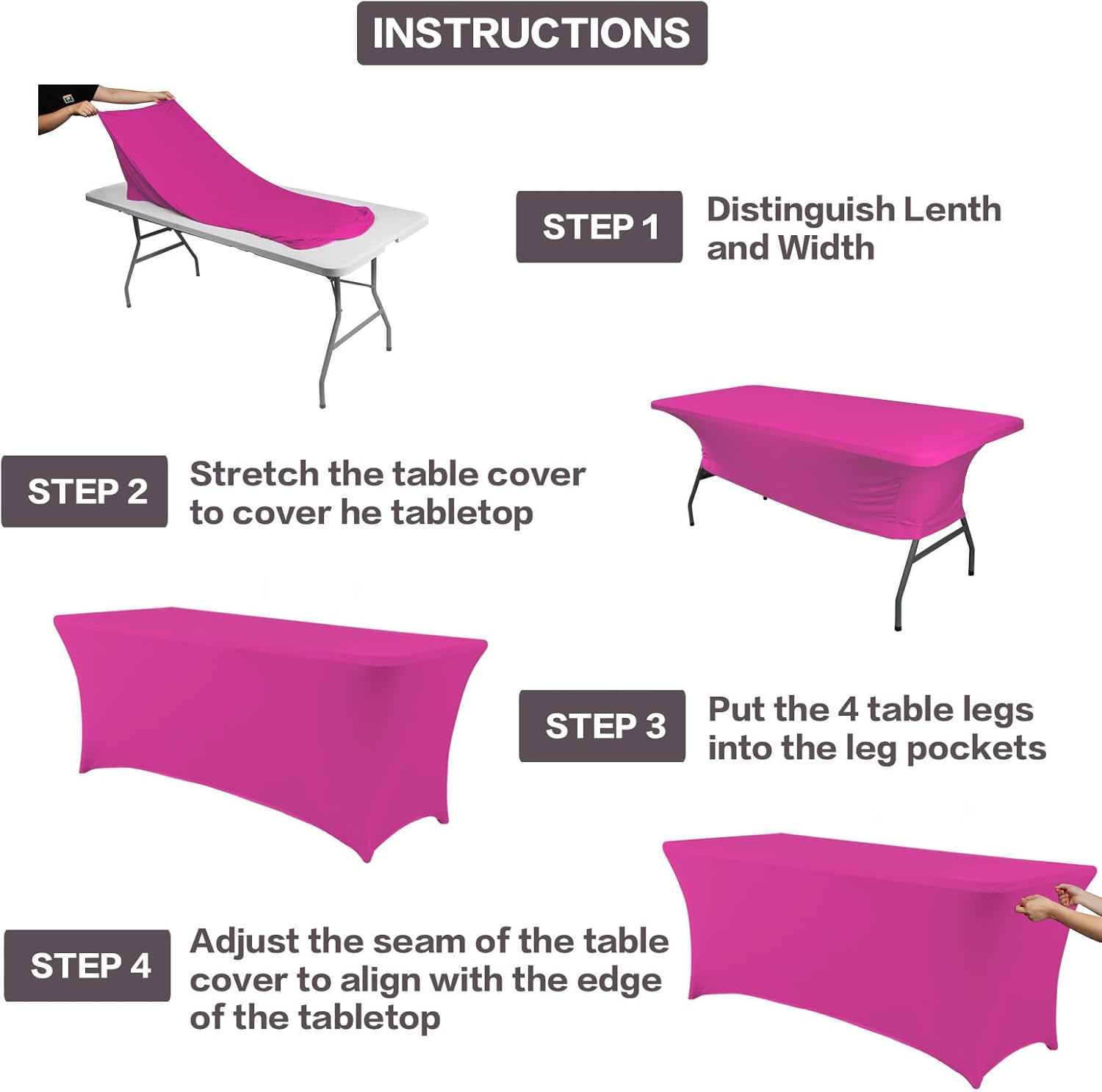 INSTRUCTIONS

STEP 1
Distinguish Lenth and Width

STEP 2
Stretch the table cover to cover he tabletop

STEP 3
Put the 4 table legs into the leg pockets

STEP 4
Adjust the seam of the table cover to align with the edge of the tabletop