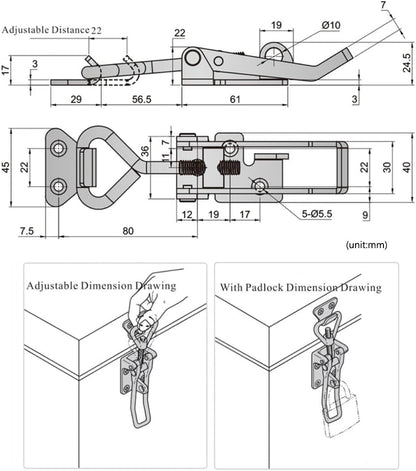 Adjustable Distance 22

22

19

Ø10

7

17

3

24.5

29

56.5

61

3

45

22

36

7

11

22

30

40

12

19

17

5-Ø5.5

9

7.5

80

(unit:mm)

Adjustable Dimension Drawing

With Padlock Dimension Drawing