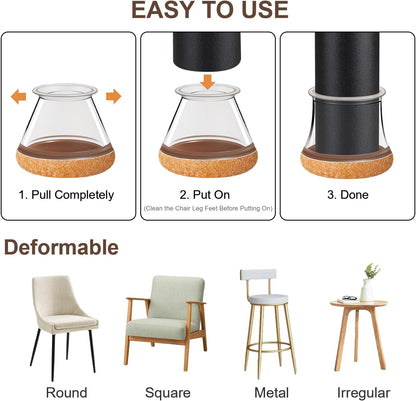 EASY TO USE

1. Pull Completely

2. Put On
(Clean the Chair Leg Feet Before Putting On)

3. Done

Deformable

Round

Square

Metal

Irregular