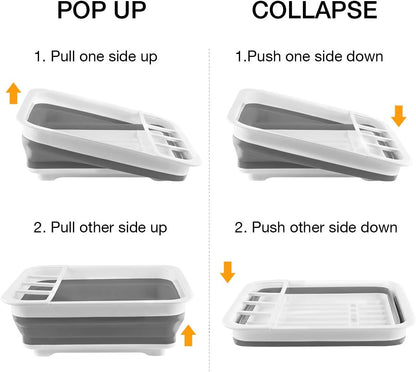 POP UP

1. Pull one side up

2. Pull other side up

COLLAPSE

1.Push one side down

2. Push other side down