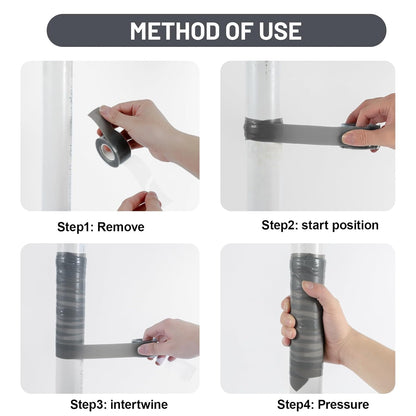 METHOD OF USE

Step1: Remove

Step2: start position

Step3: intertwine

Step4: Pressure