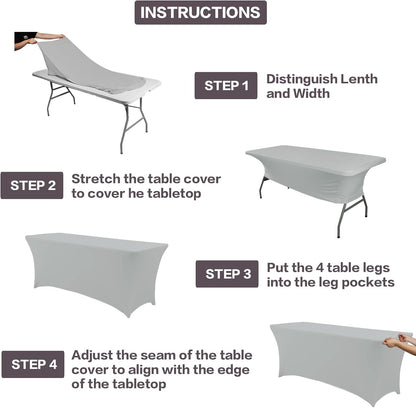 INSTRUCTIONS

STEP 1
Distinguish Lenth and Width

STEP 2
Stretch the table cover to cover he tabletop

STEP 3
Put the 4 table legs into the leg pockets

STEP 4
Adjust the seam of the table cover to align with the edge of the tabletop