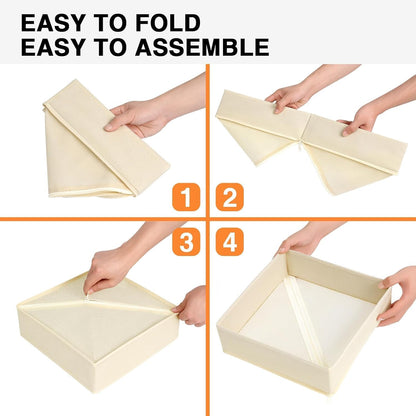 EASY TO FOLD
EASY TO ASSEMBLE

1

2

3

4