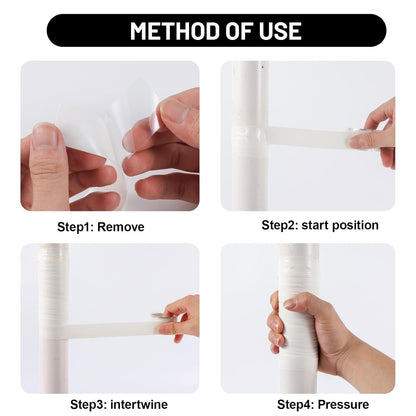 METHOD OF USE

Step1: Remove

Step2: start position

Step3: intertwine

Step4: Pressure