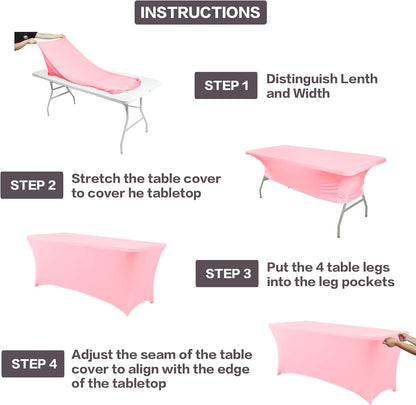 INSTRUCTIONS

STEP 1
Distinguish Lenth and Width

STEP 2
Stretch the table cover to cover he tabletop

STEP 3
Put the 4 table legs into the leg pockets

STEP 4
Adjust the seam of the table cover to align with the edge of the tabletop