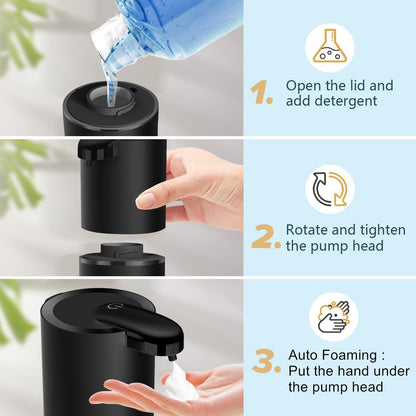 1. Open the lid and add detergent

2. Rotate and tighten the pump head

3. Auto Foaming : Put the hand under the pump head