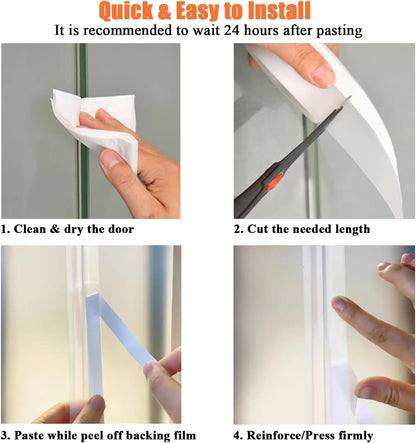 Quick & Easy to Install
It is recommended to wait 24 hours after pasting

1. Clean & dry the door

2. Cut the needed length

3. Paste while peel off backing film

4. Reinforce/Press firmly