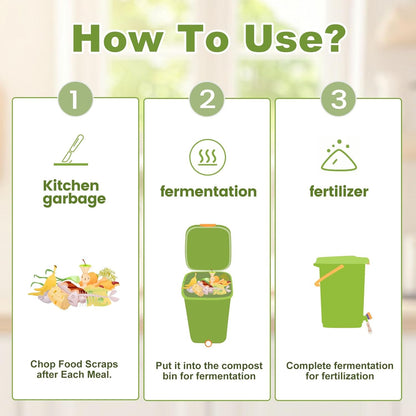 How To Use?

1

Kitchen garbage

Chop Food Scraps after Each Meal.

2

fermentation

Put it into the compost bin for fermentation

3

fertilizer

Complete fermentation for fertilization