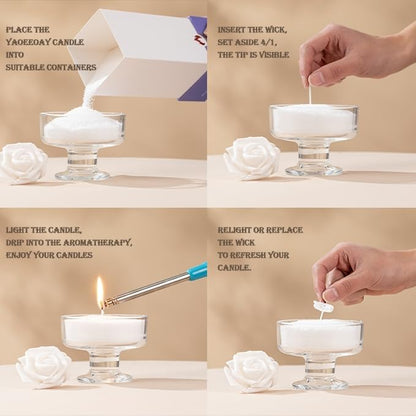 PLACE THE YAOEEOAY CANDLE INTO SUITABLE CONTAINERS

INSERT THE WICK, SET ASIDE 4/1, THE TIP IS VISIBLE

LIGHT THE CANDLE, DRIP INTO THE AROMATHERAPY, ENJOY YOUR CANDLES

RELIGHT OR REPLACE THE WICK TO REFRESH YOUR CANDLE.