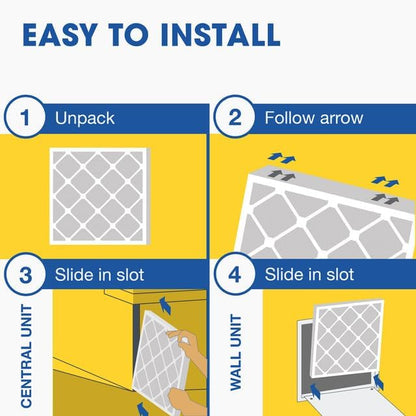 EASY TO INSTALL

1 Unpack

2 Follow arrow

3 Slide in slot

CENTRAL UNIT

4 Slide in slot

WALL UNIT