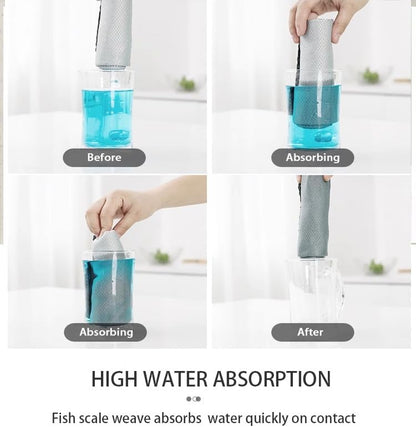 Before

Absorbing

Absorbing

After

HIGH WATER ABSORPTION

Fish scale weave absorbs water quickly on contact