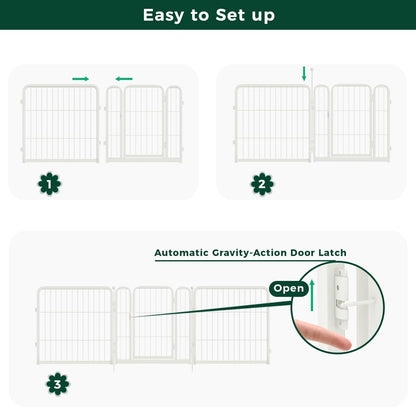 Easy to Set up

1

2

Automatic Gravity-Action Door Latch

Open

3