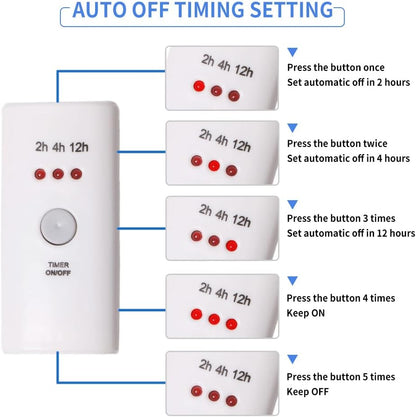 AUTO OFF TIMING SETTING

2h 4h 12h

TIMER
ON/OFF

2h 4h 12h

Press the button once
Set automatic off in 2 hours

2h 4h 12h

Press the button twice
Set automatic off in 4 hours

2h 4h 12h

Press the button 3 times
Set automatic off in 12 hours

2h 4h 12h

Press the button 4 times
Keep ON

2h 4h 12h

Press the button 5 times
Keep OFF