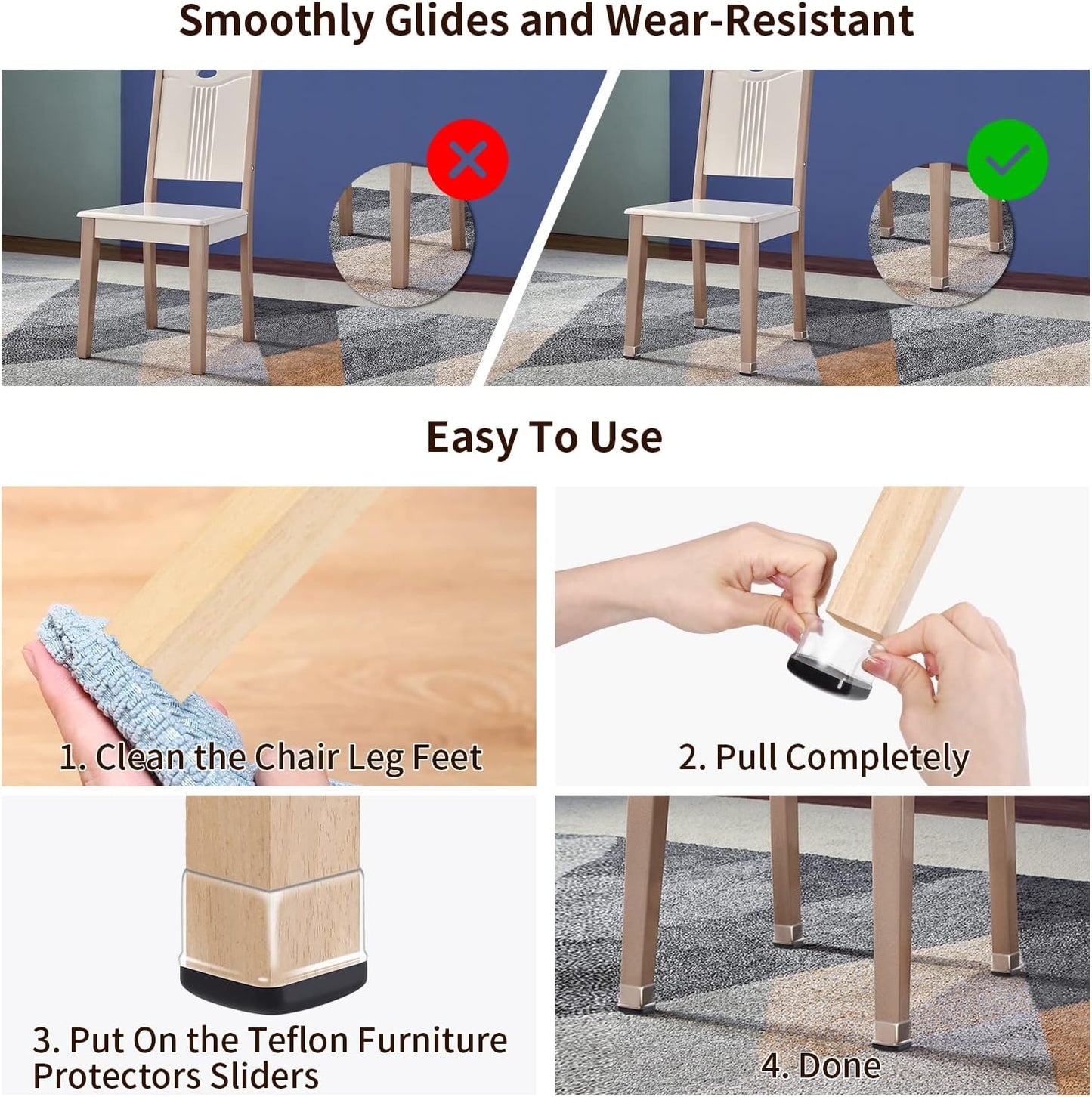 Smoothly Glides and Wear-Resistant

Easy To Use

1. Clean the Chair Leg Feet

2. Pull Completely

3. Put On the Teflon Furniture Protectors Sliders

4. Done