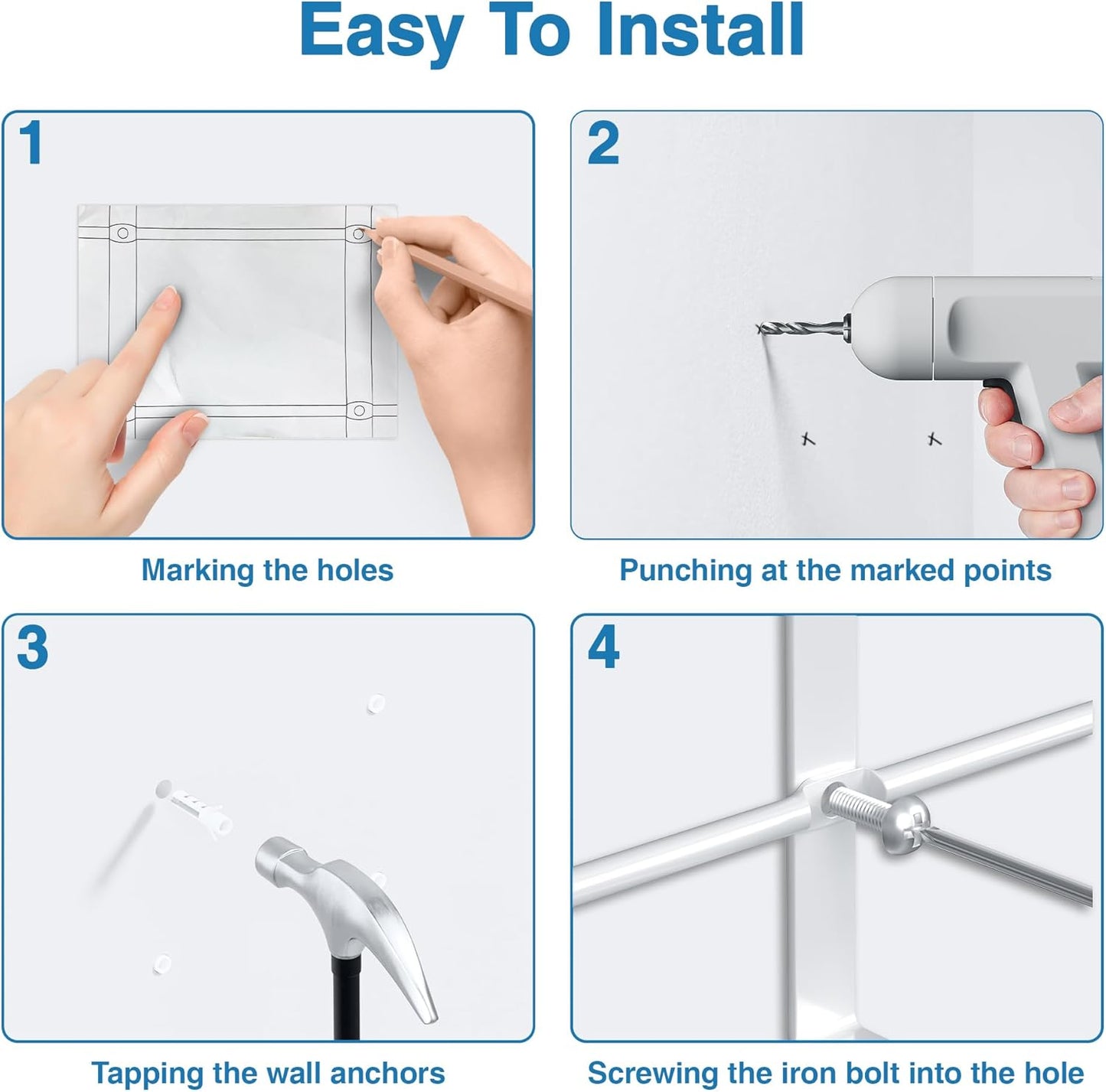 Easy To Install

1

Marking the holes

2

Punching at the marked points

3

Tapping the wall anchors

4

Screwing the iron bolt into the hole