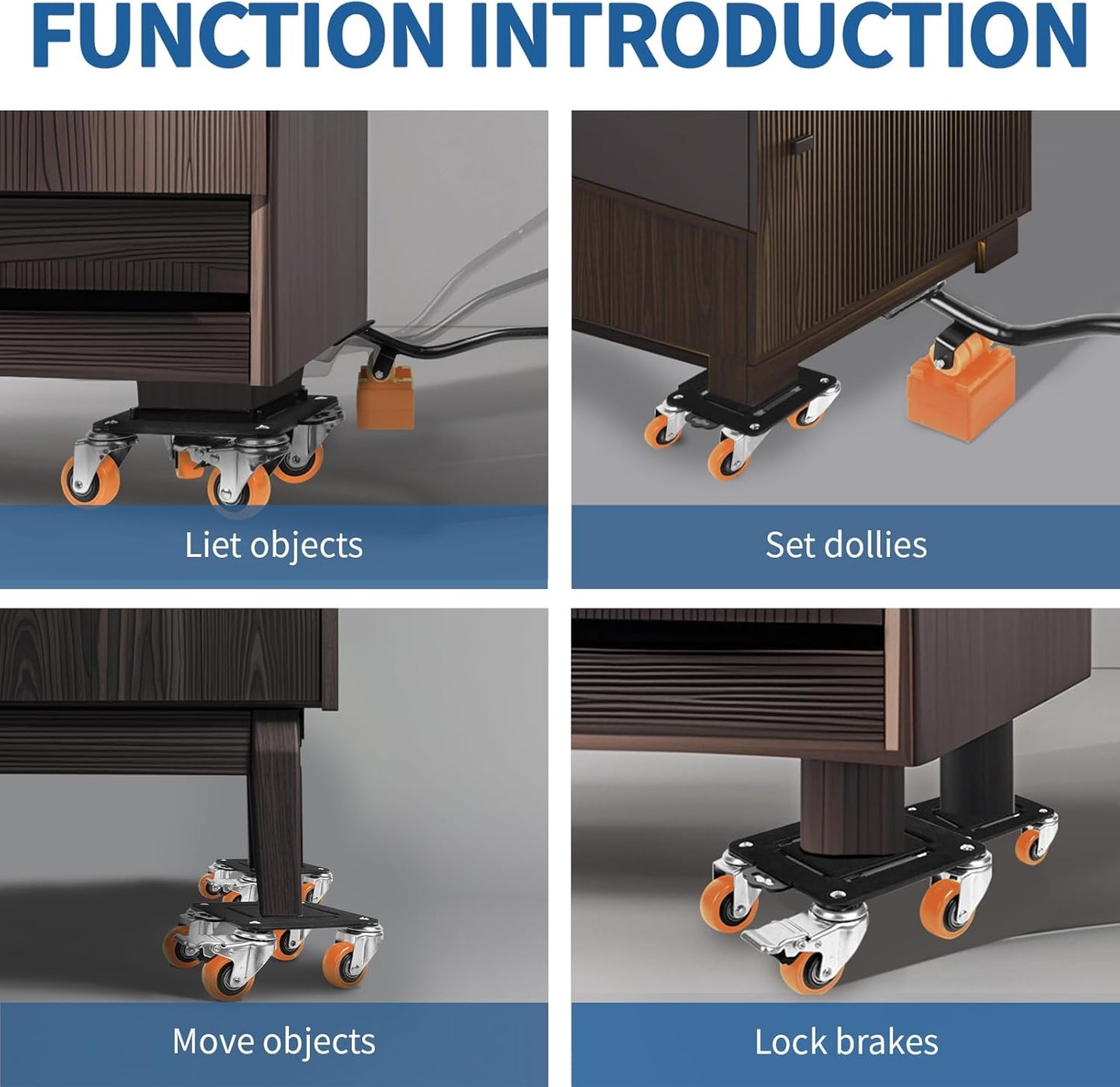 FUNCTION INTRODUCTION

Liet objects

Set dollies

Move objects

Lock brakes