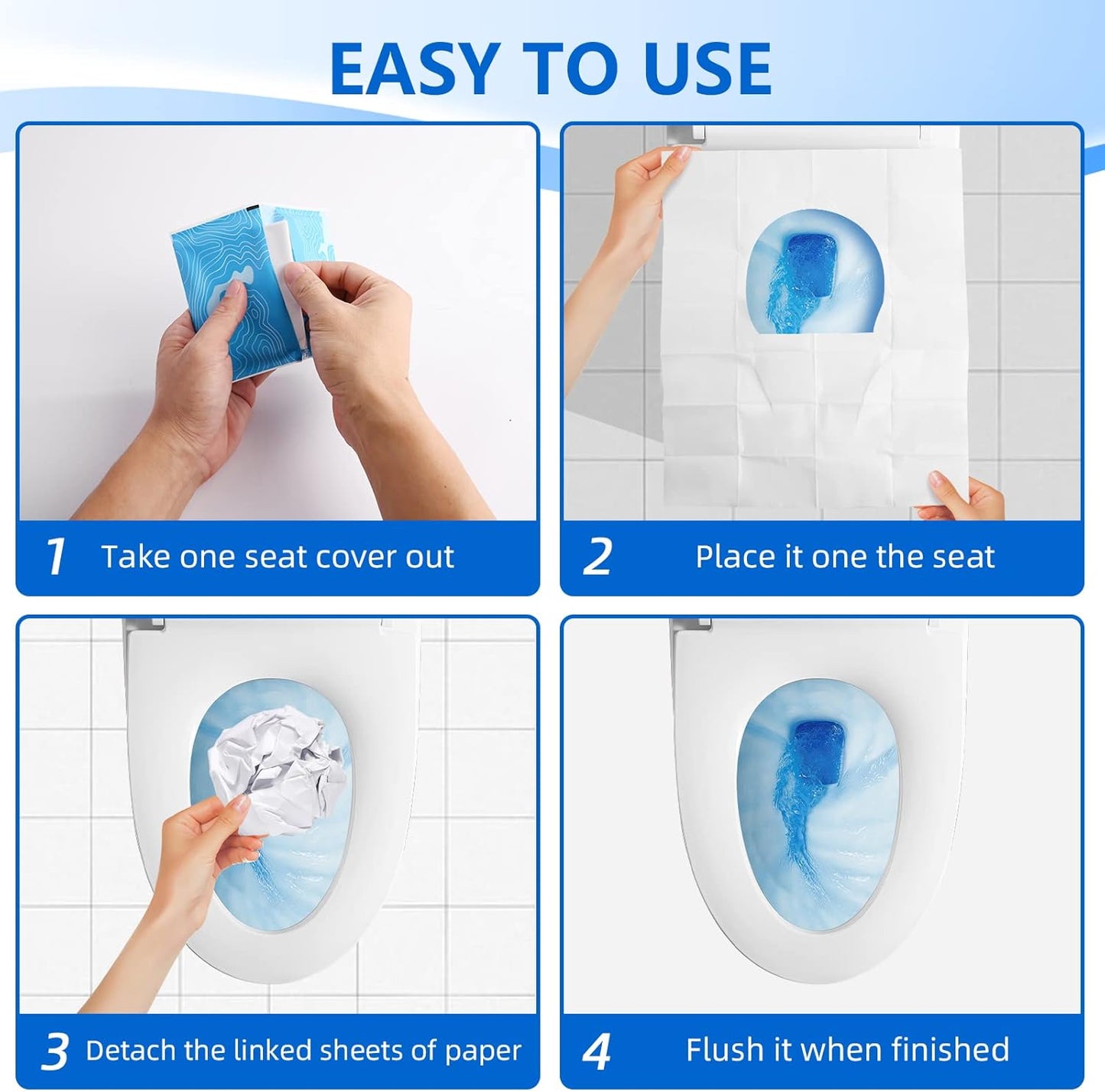 EASY TO USE

1 Take one seat cover out

2 Place it one the seat

3 Detach the linked sheets of paper

4 Flush it when finished