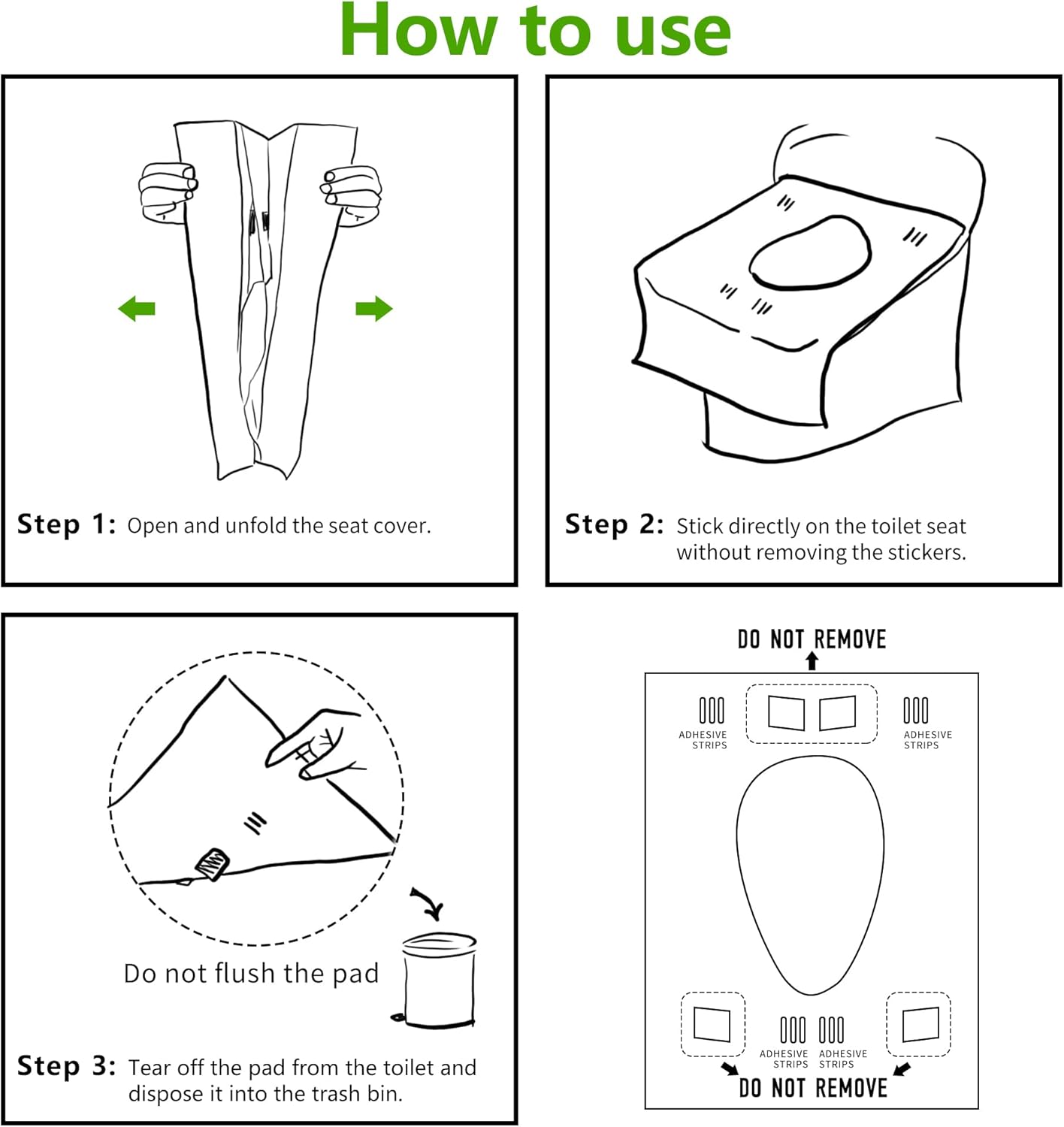 How to use

Step 1: Open and unfold the seat cover.

Step 2: Stick directly on the toilet seat without removing the stickers.

Do not flush the pad

Step 3: Tear off the pad from the toilet and dispose it into the trash bin.

DO NOT REMOVE

ADHESIVE STRIPS

ADHESIVE STRIPS

ADHESIVE STRIPS

ADHESIVE STRIPS

DO NOT REMOVE