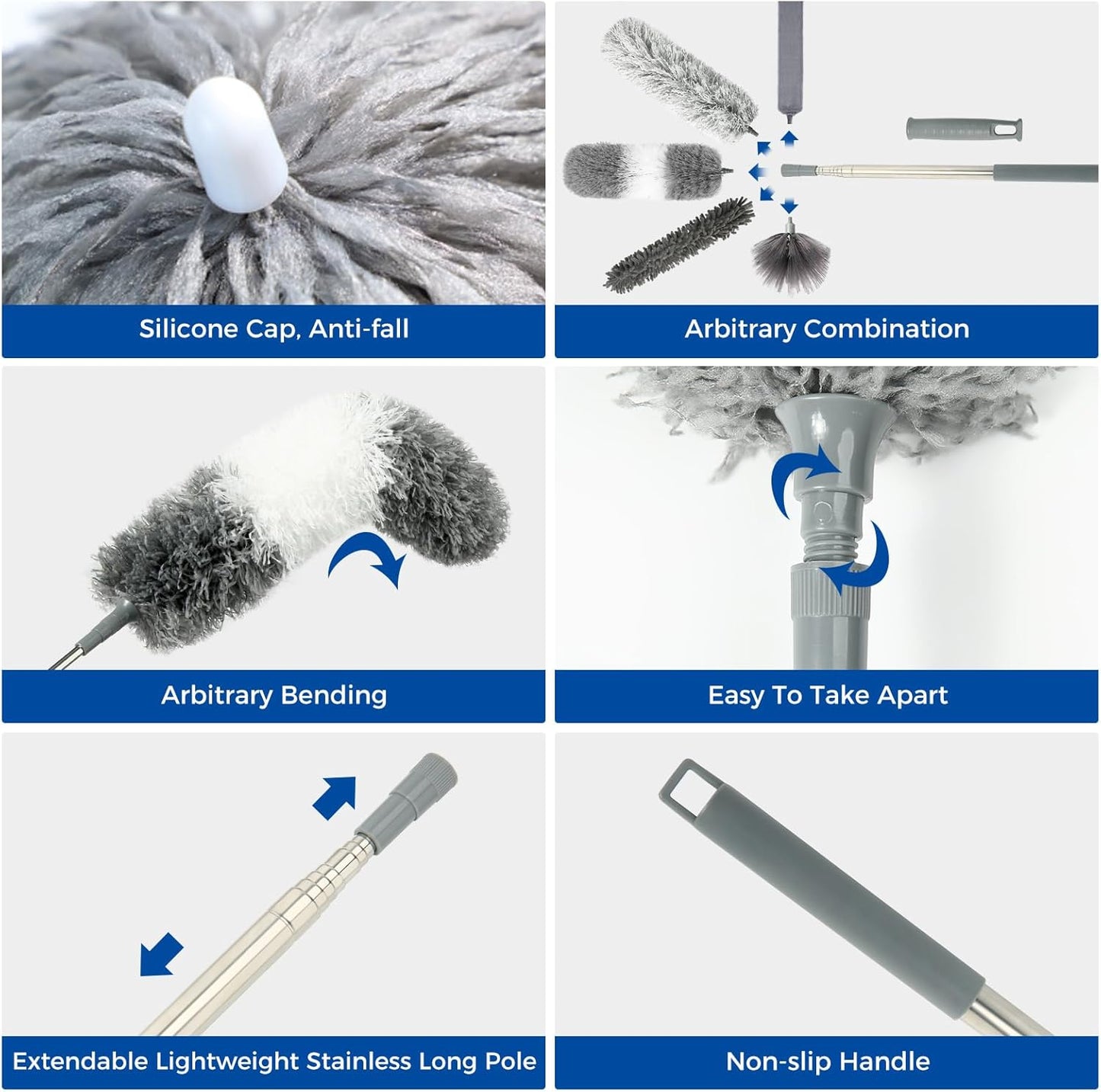 Silicone Cap, Anti-fall

Arbitrary Combination

Arbitrary Bending

Easy To Take Apart

Extendable Lightweight Stainless Long Pole

Non-slip Handle