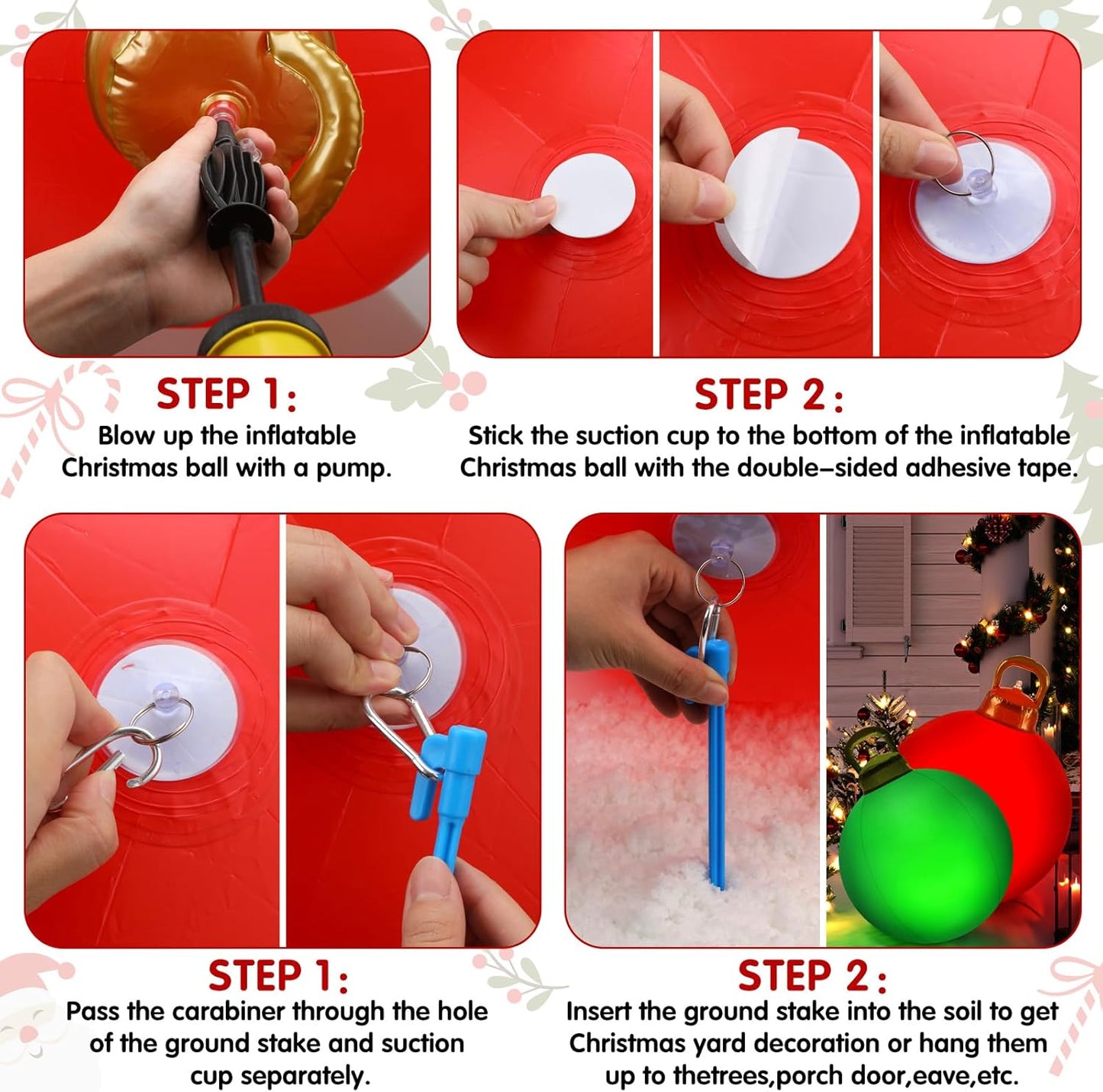 STEP 1:
Blow up the inflatable Christmas ball with a pump.

STEP 2:
Stick the suction cup to the bottom of the inflatable Christmas ball with the double-sided adhesive tape.

STEP 1:
Pass the carabiner through the hole of the ground stake and suction cup separately.

STEP 2:
Insert the ground stake into the soil to get Christmas yard decoration or hang them up to thetrees,porch door,eave,etc.