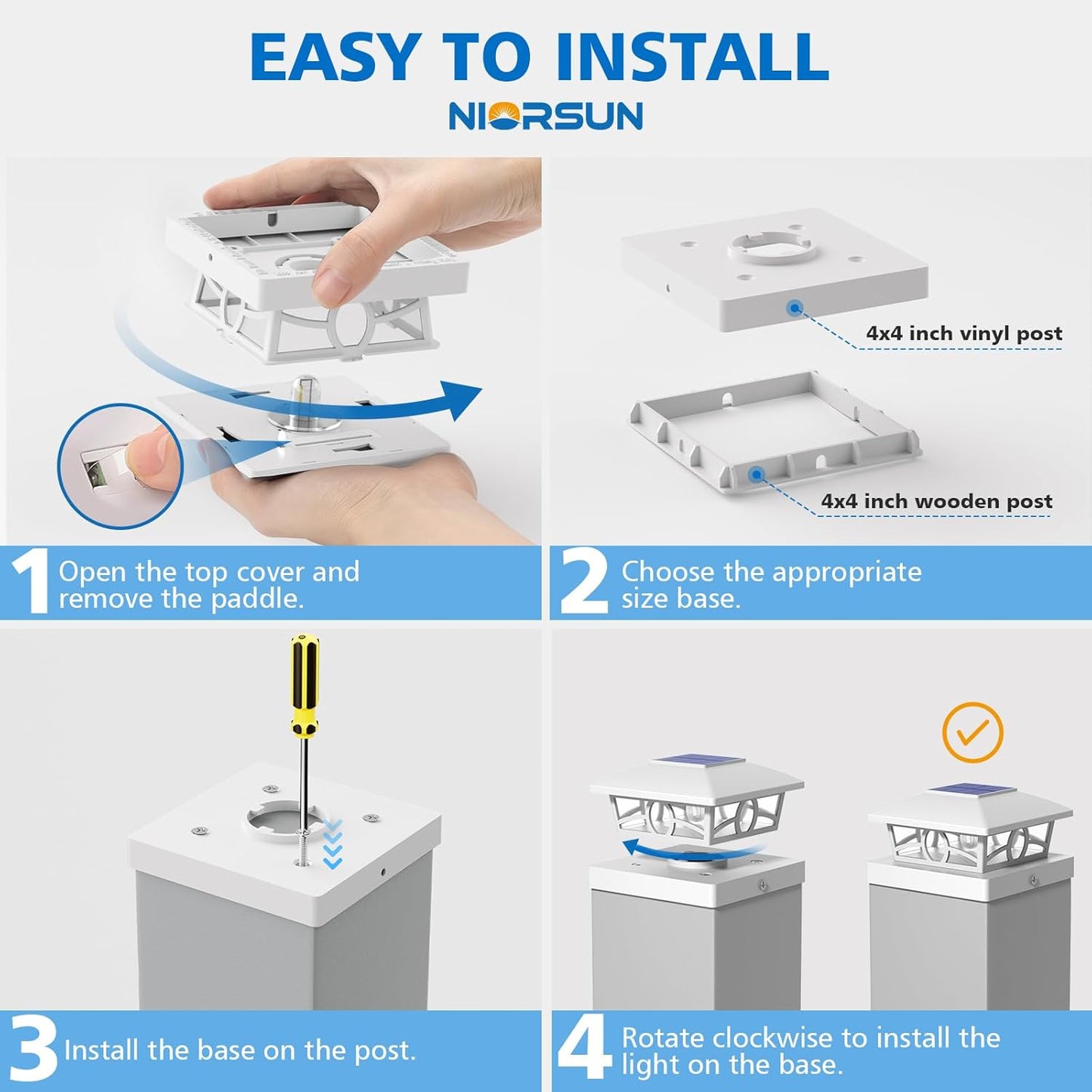 EASY TO INSTALL
NIORSUN

4x4 inch vinyl post

4x4 inch wooden post

1 Open the top cover and remove the paddle.

2 Choose the appropriate size base.

3 Install the base on the post.

4 Rotate clockwise to install the light on the base.