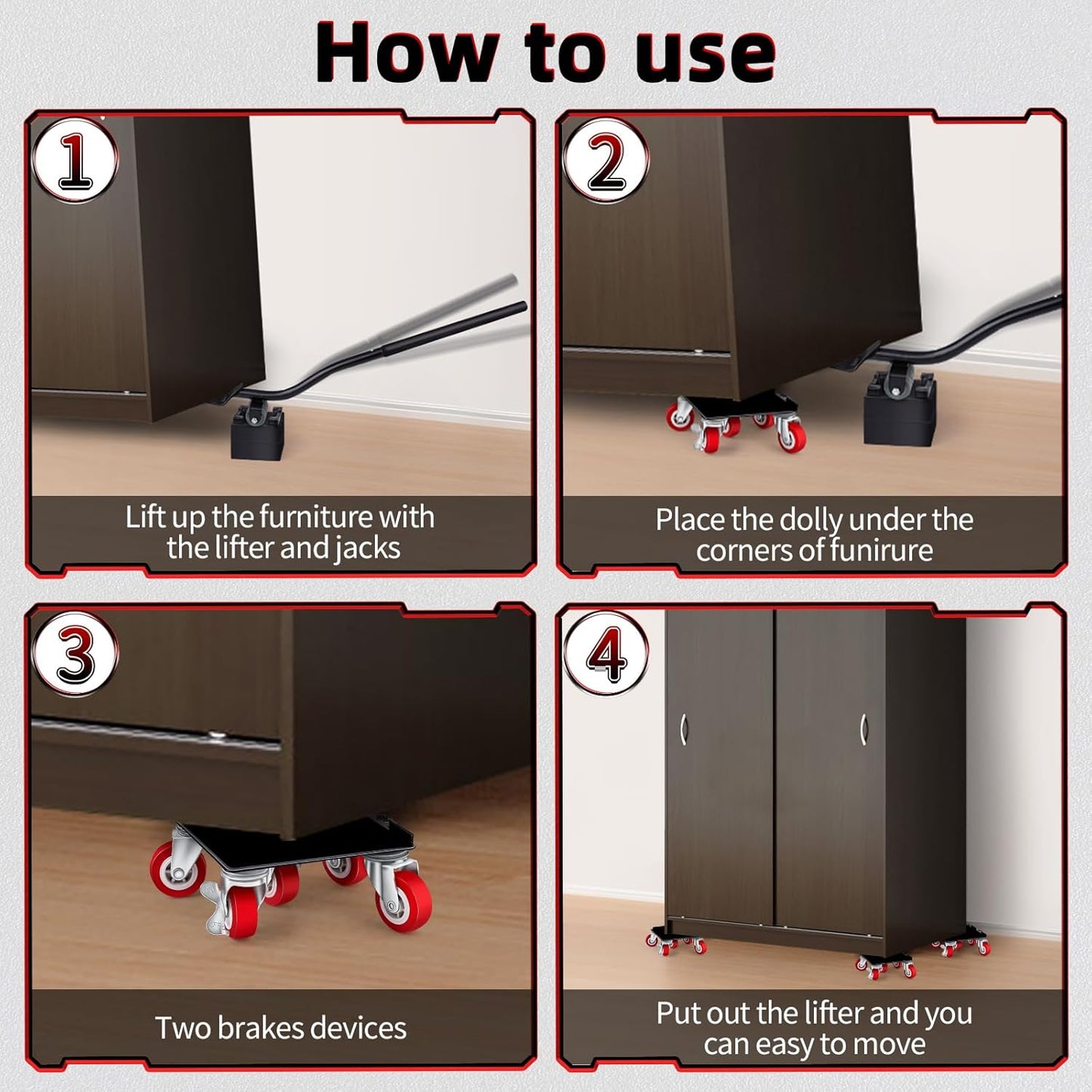 How to use

1

Lift up the furniture with the lifter and jacks

2

Place the dolly under the corners of funirure

3

Two brakes devices

4

Put out the lifter and you can easy to move