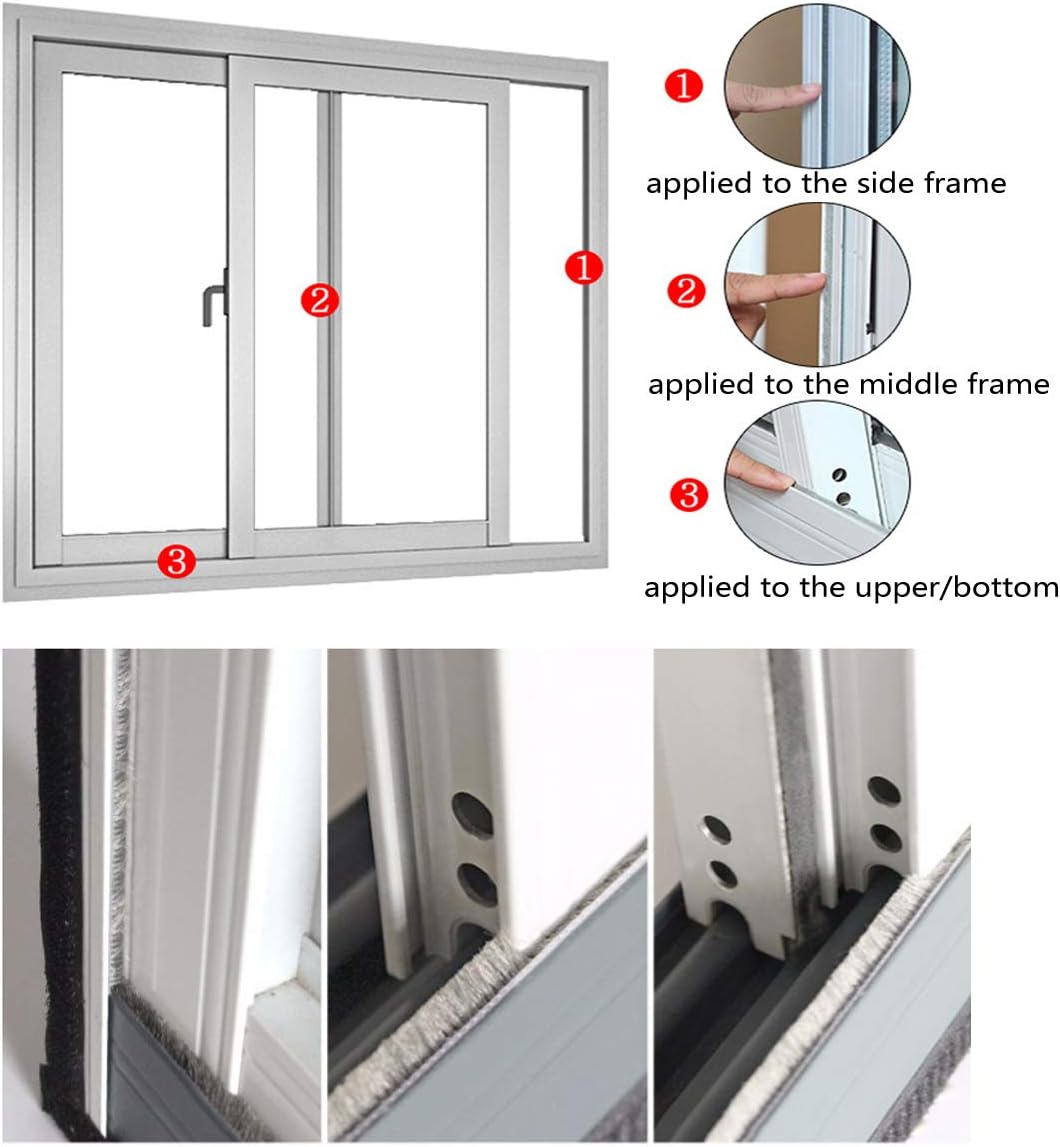 2
1
3
1
applied to the side frame
2
applied to the middle frame
3
applied to the upper/bottom